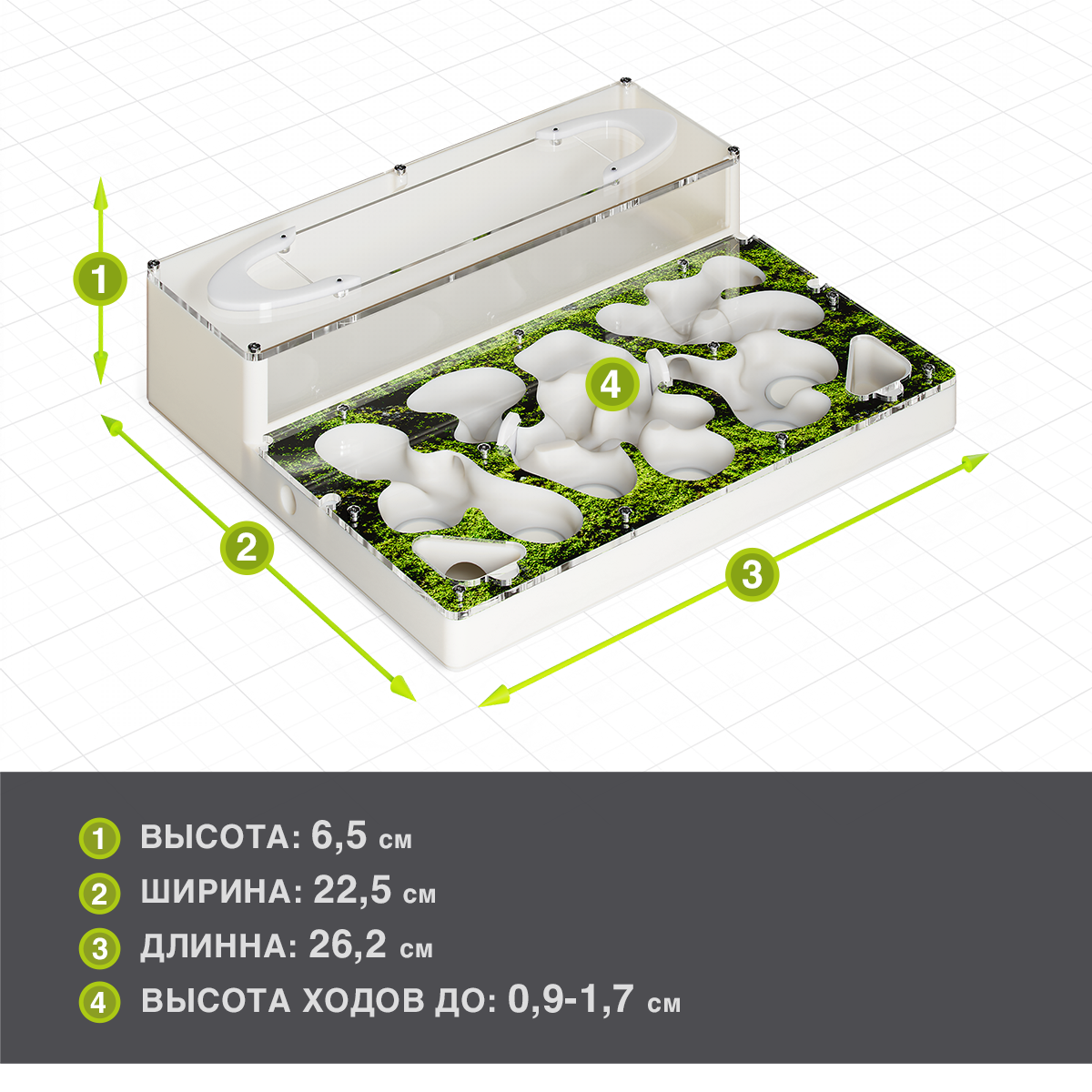 1

4

2

3

1 ВЫСОТА: 6,5 см
2 ШИРИНА: 22,5 см
3 ДЛИННА: 26,2 см
4 ВЫСОТА ХОДОВ ДО: 0,9-1,7 см